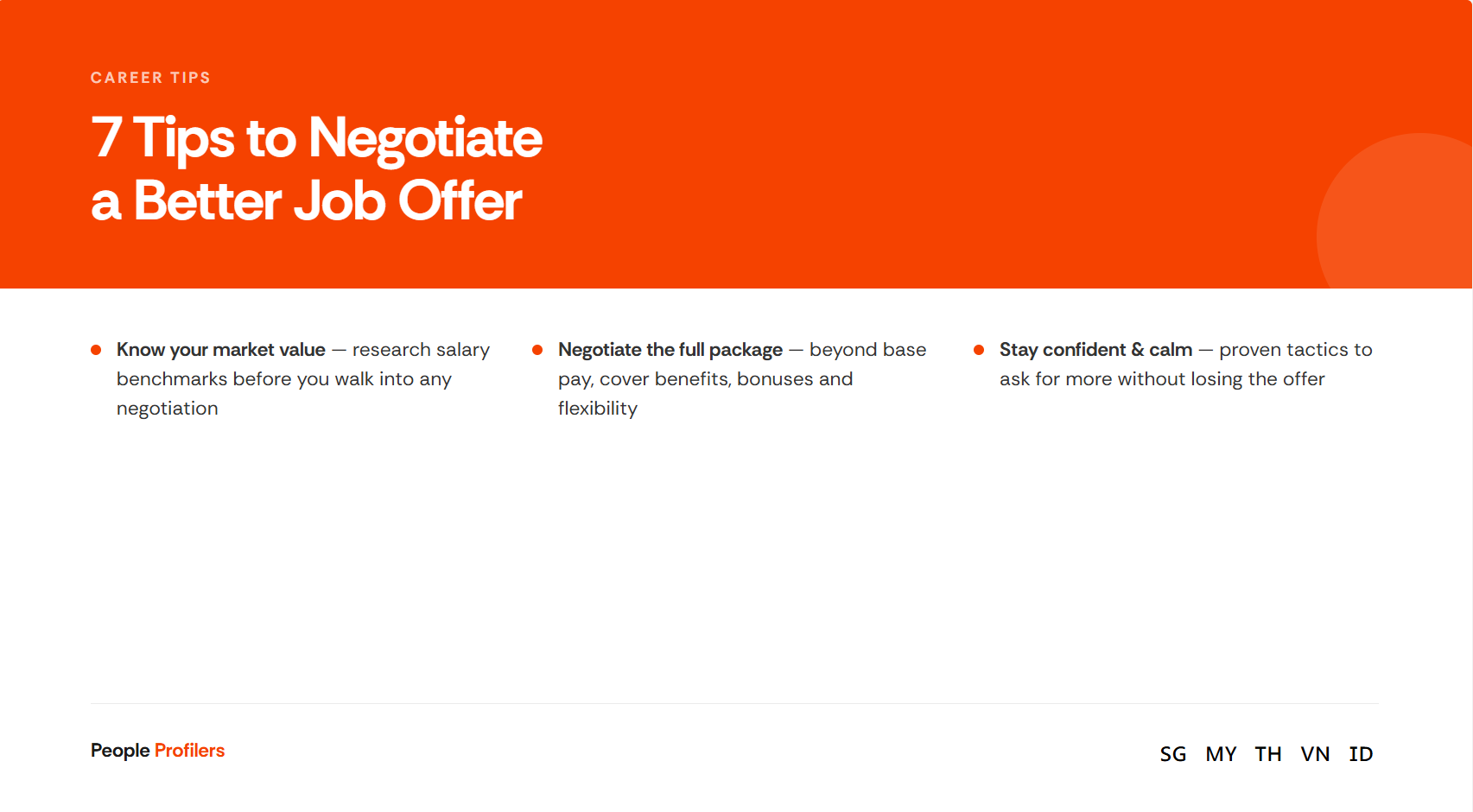 CAREER TIPS

7 Tips to Negotiate a Better Job Offer

• Know your market value — research salary benchmarks before you walk into any negotiation

• Negotiate the full package — beyond base pay, cover benefits, bonuses and flexibility

• Stay confident & calm — proven tactics to ask for more without losing the offer

People Profilers

SG MY TH VN ID